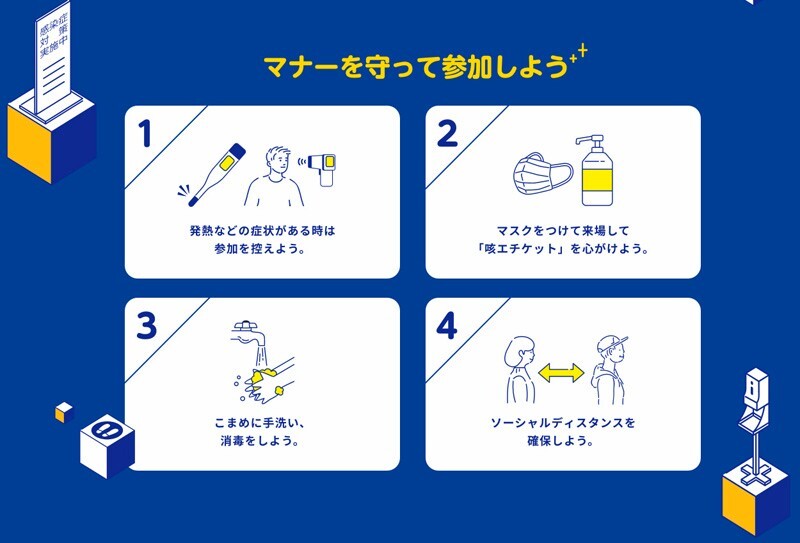 感染症対策実施中

マナーを守って参加しよう

1
発熱などの症状がある時は参加を控えよう。

2
マスクをつけて来場して「咳エチケット」を心がけよう。

3
こまめに手洗い、消毒をしよう。

4
ソーシャルディスタンスを確保しよう。